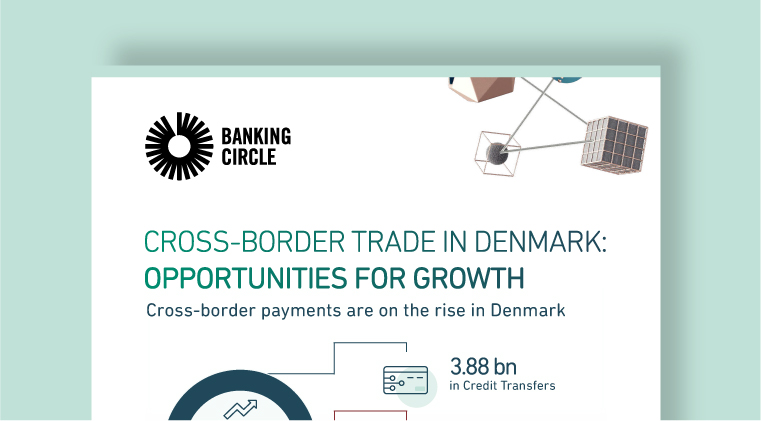 BANKING CIRCLE

CROSS-BORDER TRADE IN DENMARK: OPPORTUNITIES FOR GROWTH

Cross-border payments are on the rise in Denmark

3.88 bn
in Credit Transfers